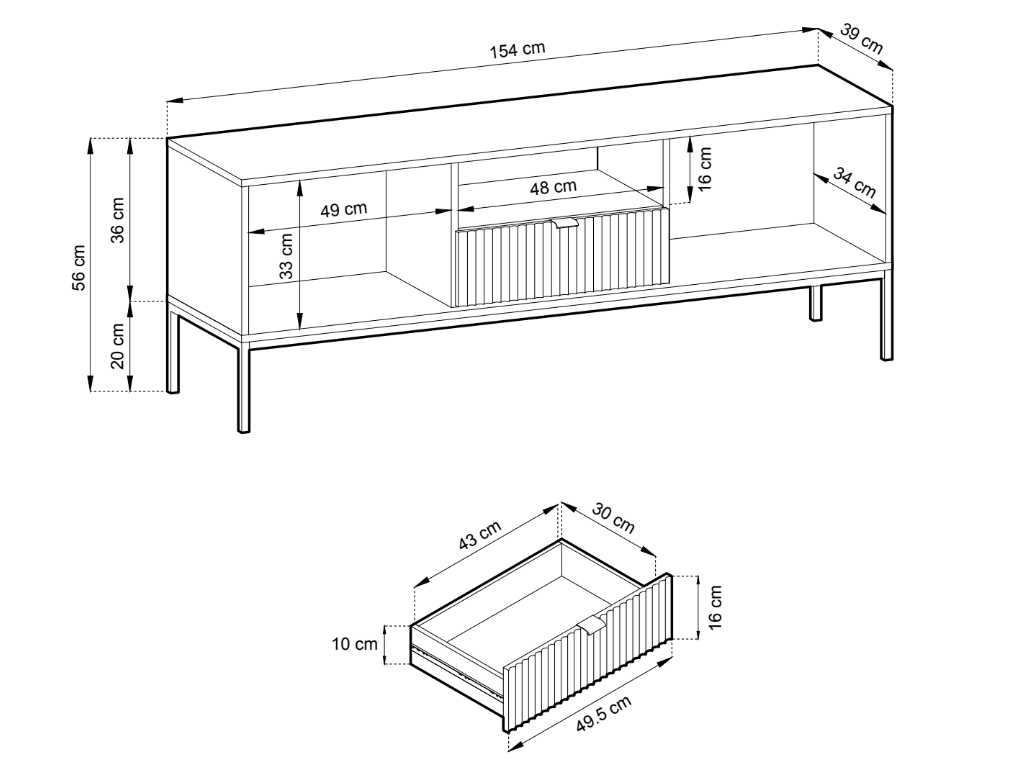 154 cm
39 cm
56 cm
36 cm
20 cm
49 cm
33 cm
48 cm
16 cm
34 cm
43 cm
30 cm
10 cm
16 cm
49.5 cm